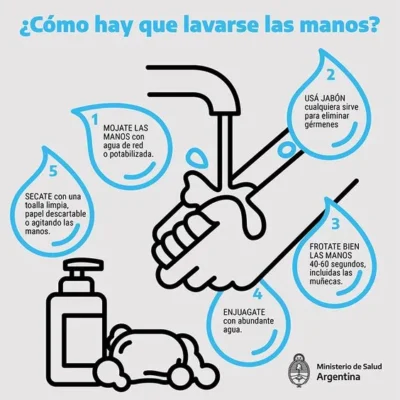 ¿Cómo hay que lavarse las manos?

1
MOJATE LAS MANOS con agua de red o potabilizada.

2
USÁ JABÓN cualquiera sirve para eliminar gérmenes

3
FROTATE BIEN LAS MANOS 40-60 segundos, incluidas las muñecas.

4
ENJUAGATE con abundante agua.

5
SECATE con una toalla limpia, papel descartable o agitando las manos.

Ministerio de Salud
Argentina